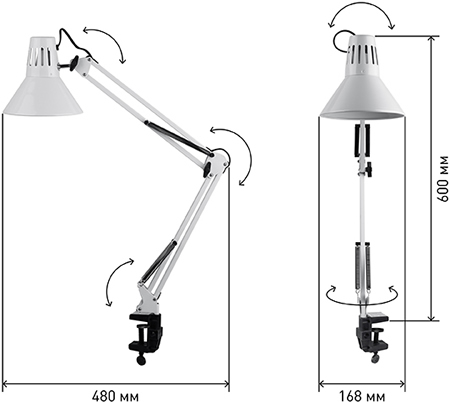 480 мм
168 мм
600 мм