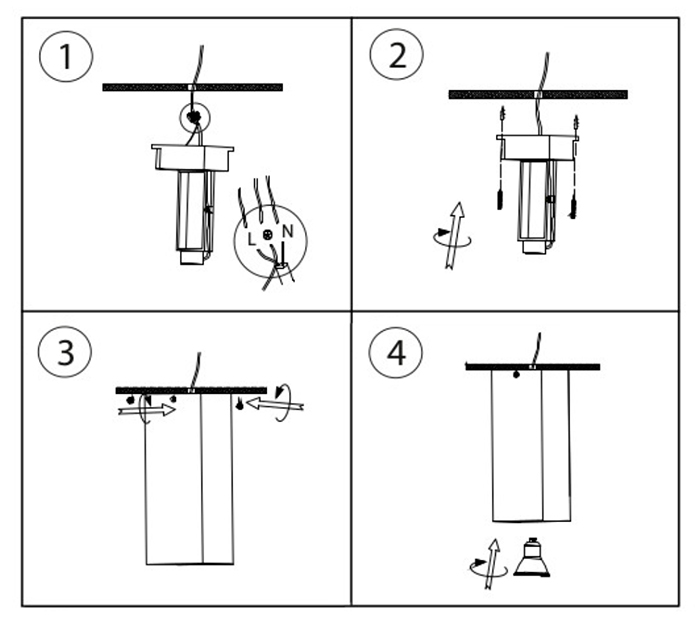 1

L N

2

3

4